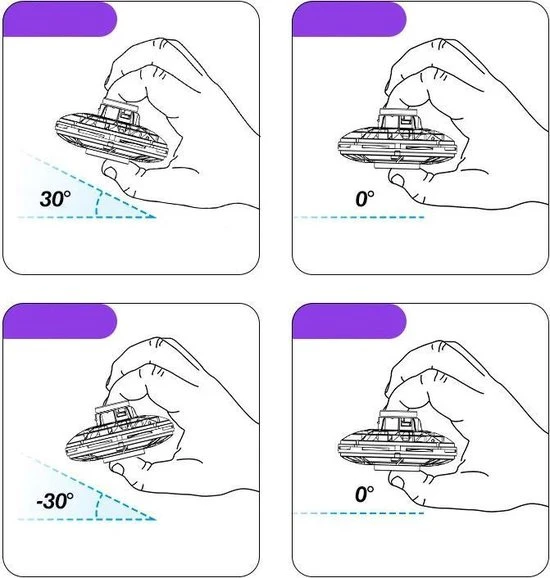 30°

0°

-30°

0°